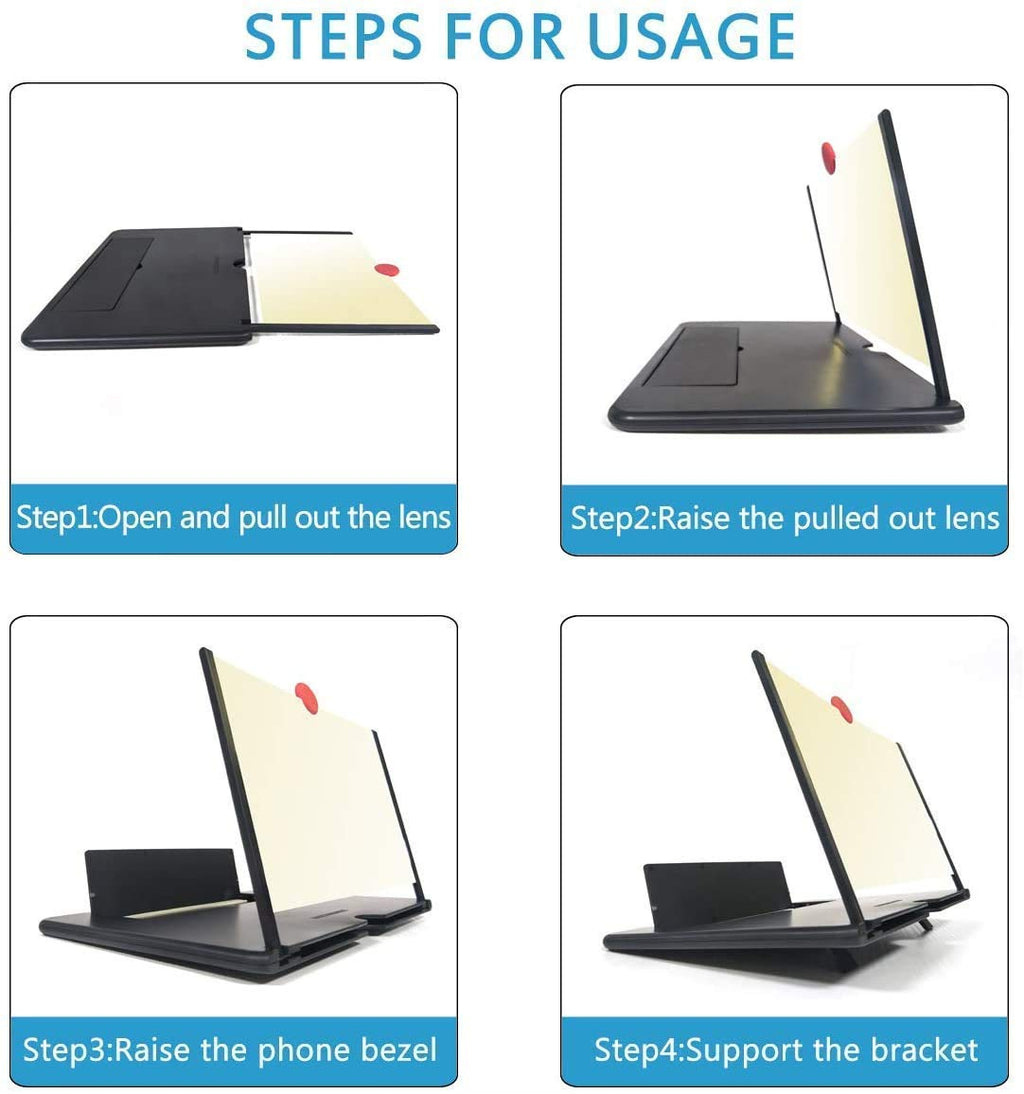 STEPS FOR USAGE

Step1:Open and pull out the lens

Step2:Raise the pulled out lens

Step3:Raise the phone bezel

Step4:Support the bracket